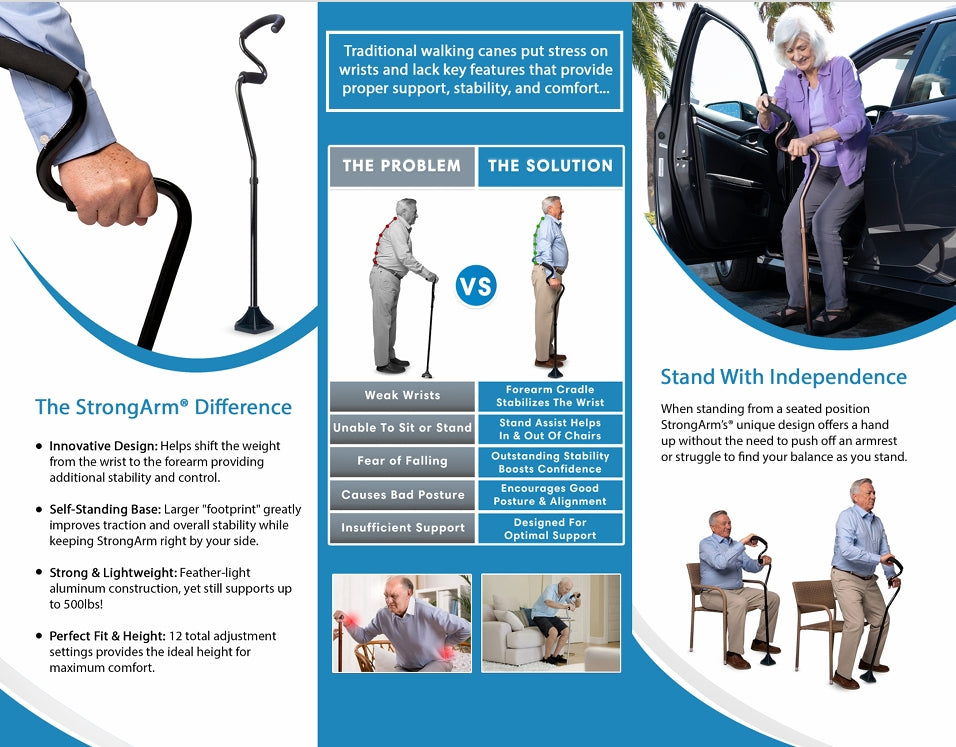 The StrongArm® Difference

• Innovative Design: Helps shift the weight from the wrist to the forearm providing additional stability and control.

• Self-Standing Base: Larger "footprint" greatly improves traction and overall stability while keeping StrongArm right by your side.

• Strong & Lightweight: Feather-light aluminum construction, yet still supports up to 500lbs!

• Perfect Fit & Height: 12 total adjustment settings provides the ideal height for maximum comfort.

Traditional walking canes put stress on wrists and lack key features that provide proper support, stability, and comfort...

| THE PROBLEM | THE SOLUTION |
|---|---|
| Weak Wrists | Forearm Cradle Stabilizes The Wrist |
| Unable To Sit or Stand | Stand Assist Helps In & Out Of Chairs |
| Fear of Falling | Outstanding Stability Boosts Confidence |
| Causes Bad Posture | Encourages Good Posture & Alignment |
| Insufficient Support | Designed For Optimal Support |

VS

Stand With Independence

When standing from a seated position StrongArm's® unique design offers a hand up without the need to push off an armrest or struggle to find your balance as you stand.