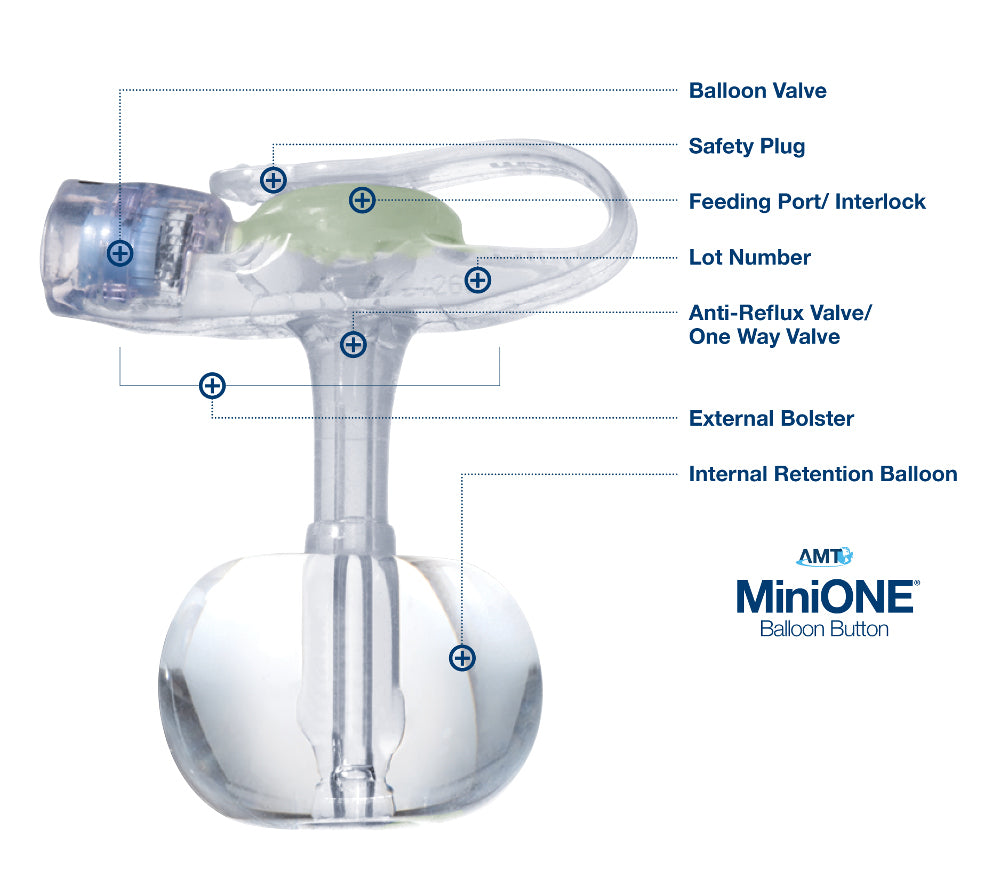 Balloon Valve

Safety Plug

Feeding Port/ Interlock

Lot Number

Anti-Reflux Valve/
One Way Valve

External Bolster

Internal Retention Balloon

AMT

MiniONE®
Balloon Button