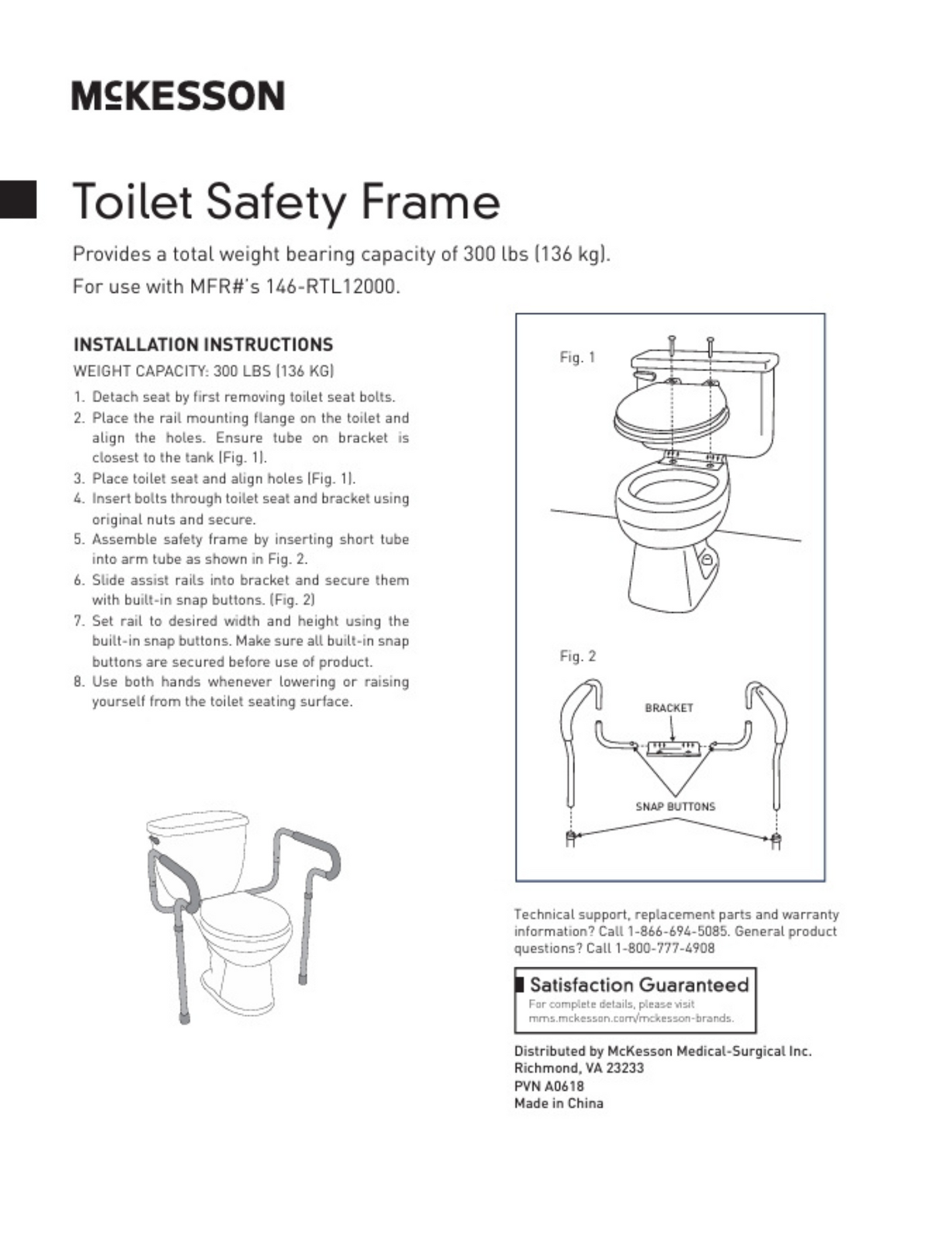 McKESSON

Toilet Safety Frame

Provides a total weight bearing capacity of 300 lbs (136 kg).
For use with MFR#'s 146-RTL12000.

INSTALLATION INSTRUCTIONS
WEIGHT CAPACITY: 300 LBS (136 KG)

1. Detach seat by first removing toilet seat bolts.
2. Place the rail mounting flange on the toilet and align the holes. Ensure tube on bracket is closest to the tank (Fig. 1).
3. Place toilet seat and align holes (Fig. 1).
4. Insert bolts through toilet seat and bracket using original nuts and secure.
5. Assemble safety frame by inserting short tube into arm tube as shown in Fig. 2.
6. Slide assist rails into bracket and secure them with built-in snap buttons. (Fig. 2)
7. Set rail to desired width and height using the built-in snap buttons. Make sure all built-in snap buttons are secured before use of product.
8. Use both hands whenever lowering or raising yourself from the toilet seating surface.

Fig. 1

Fig. 2

BRACKET

SNAP BUTTONS

Technical support, replacement parts and warranty information? Call 1-866-694-5085. General product questions? Call 1-800-777-4908

Satisfaction Guaranteed
For complete details, please visit mms.mckesson.com/mckesson-brands.

Distributed by McKesson Medical-Surgical Inc.
Richmond, VA 23233
PVN A0618
Made in China